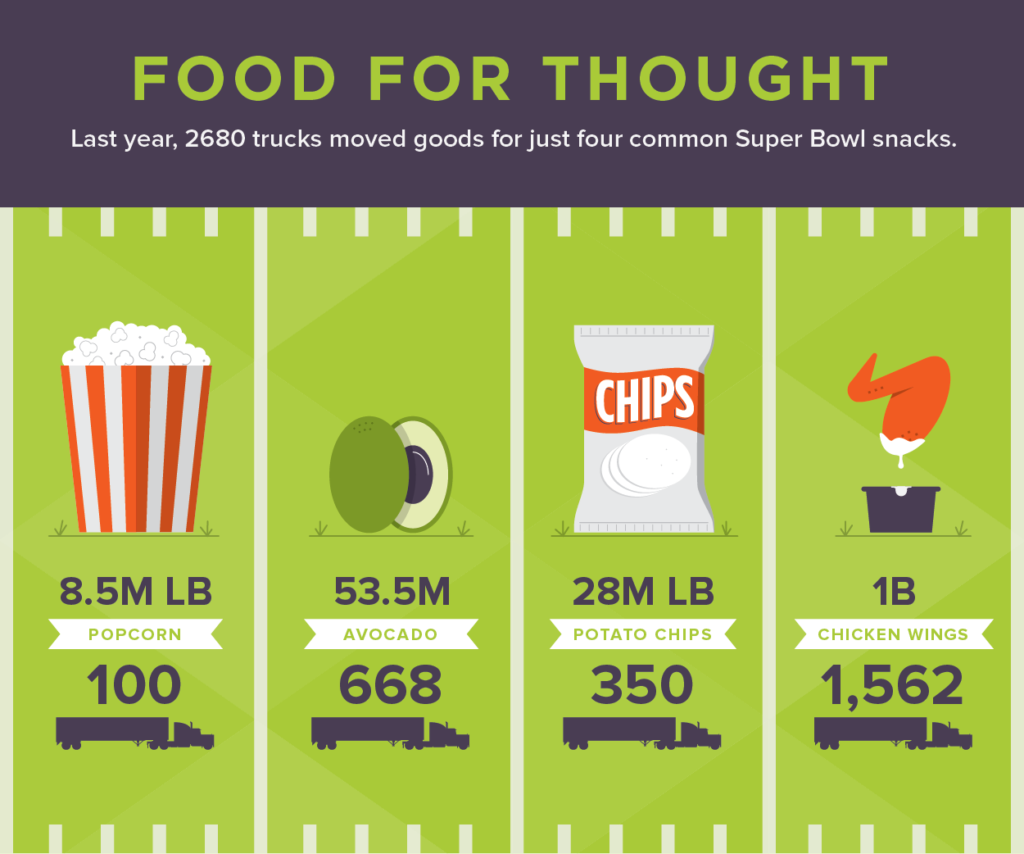 FOOD FOR THOUGHT

Last year, 2680 trucks moved goods for just four common Super Bowl snacks.

8.5M LB
POPCORN
100

53.5M
AVOCADO
668

CHIPS

28M LB
POTATO CHIPS
350

1B
CHICKEN WINGS
1,562